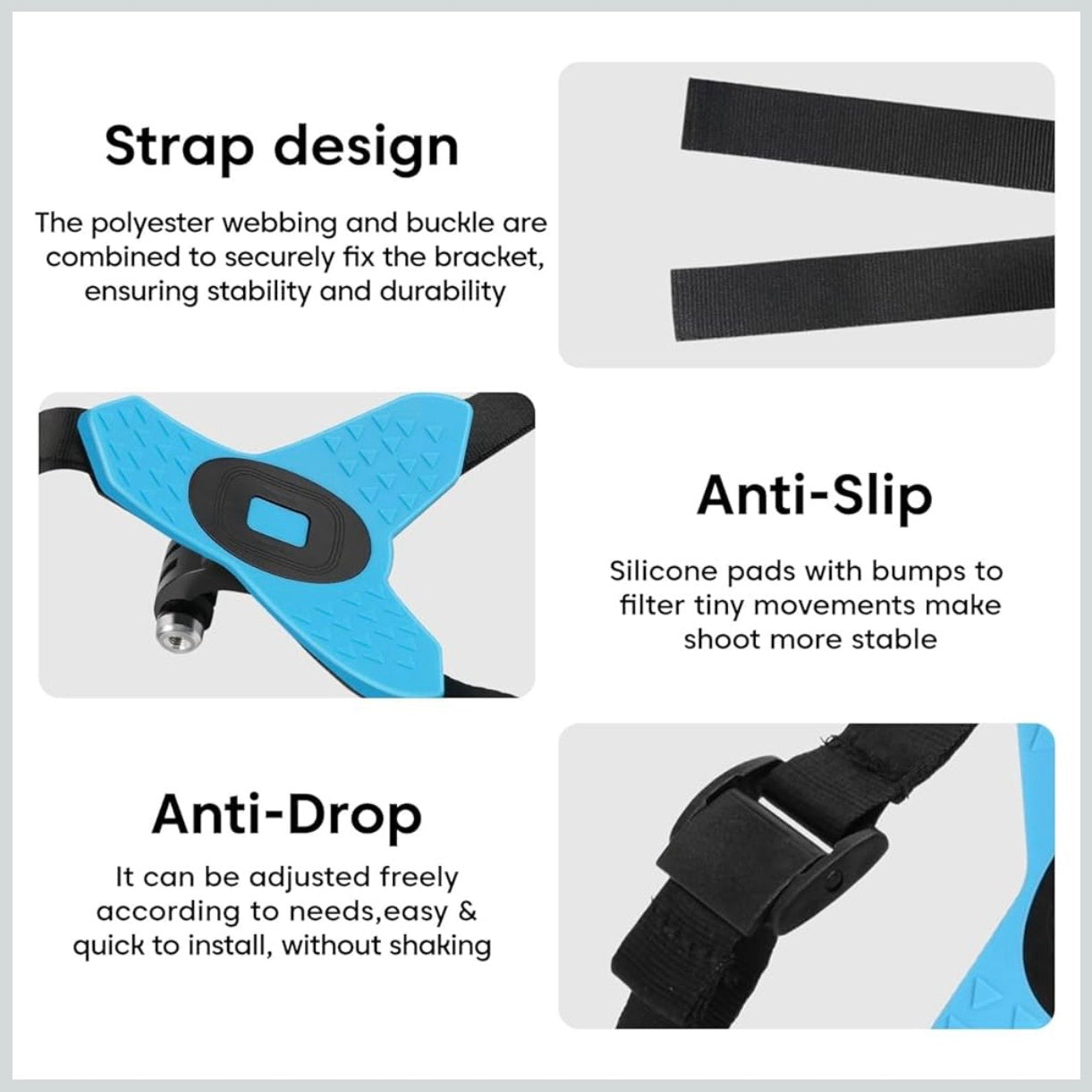 Strap design

The polyester webbing and buckle are combined to securely fix the bracket, ensuring stability and durability

Anti-Slip

Silicone pads with bumps to filter tiny movements make shoot more stable

Anti-Drop

It can be adjusted freely according to needs,easy & quick to install, without shaking