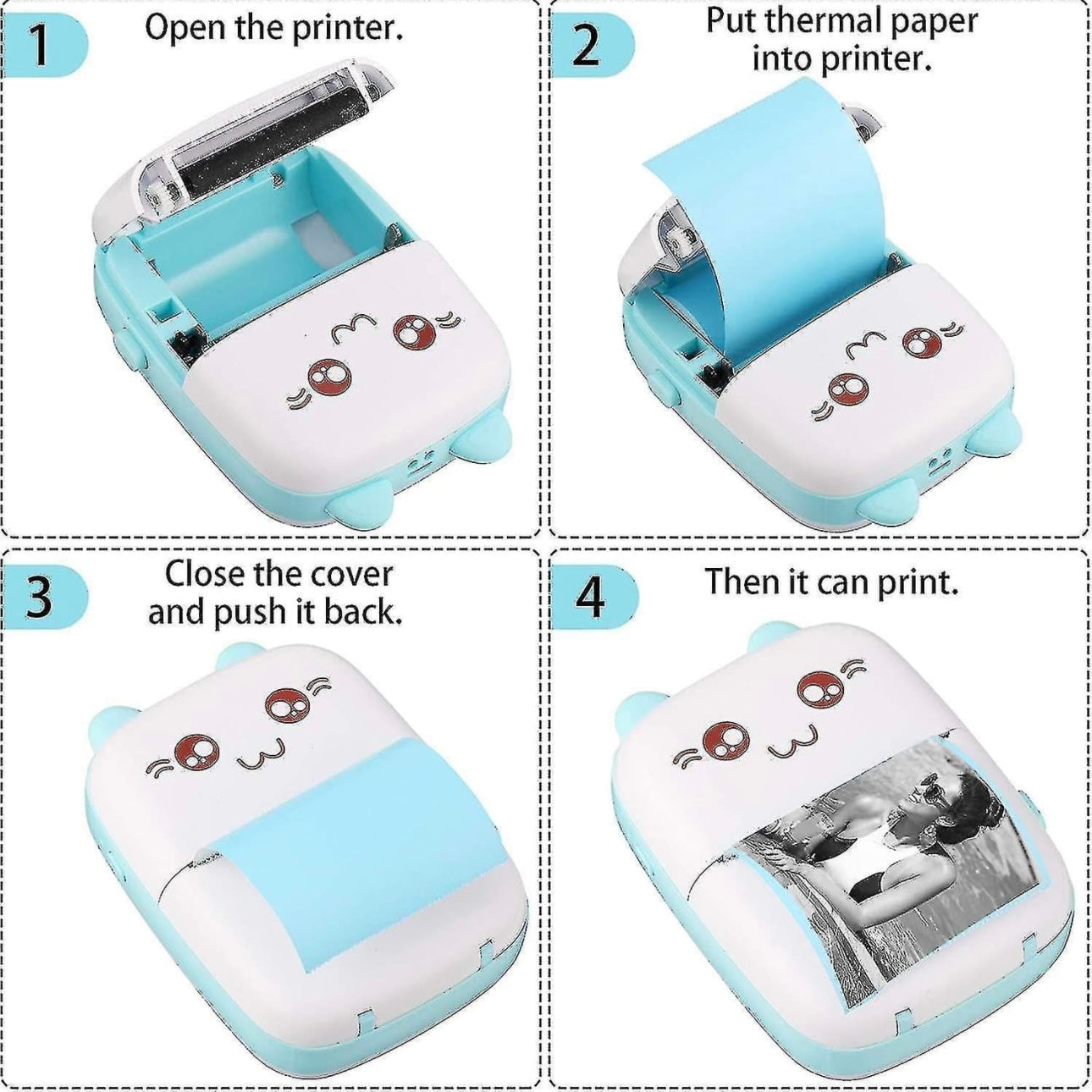 1 Open the printer.

2 Put thermal paper into printer.

3 Close the cover and push it back.

4 Then it can print.